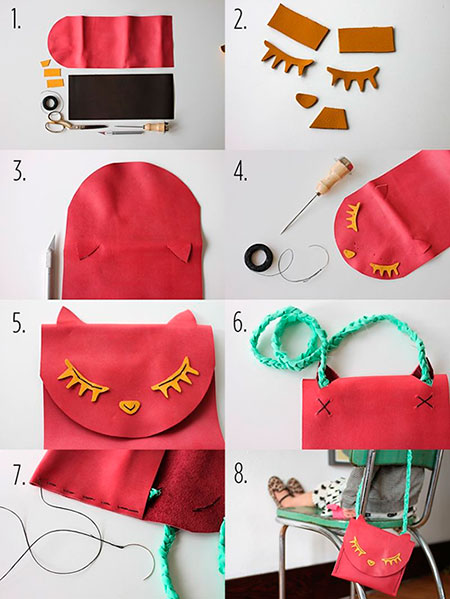 1.

2.

3.

4.

5.

6.

7.

8.