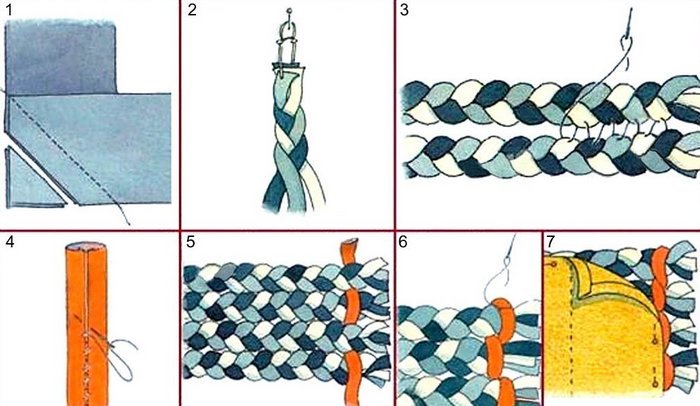 1

2

3

4

5

6

7